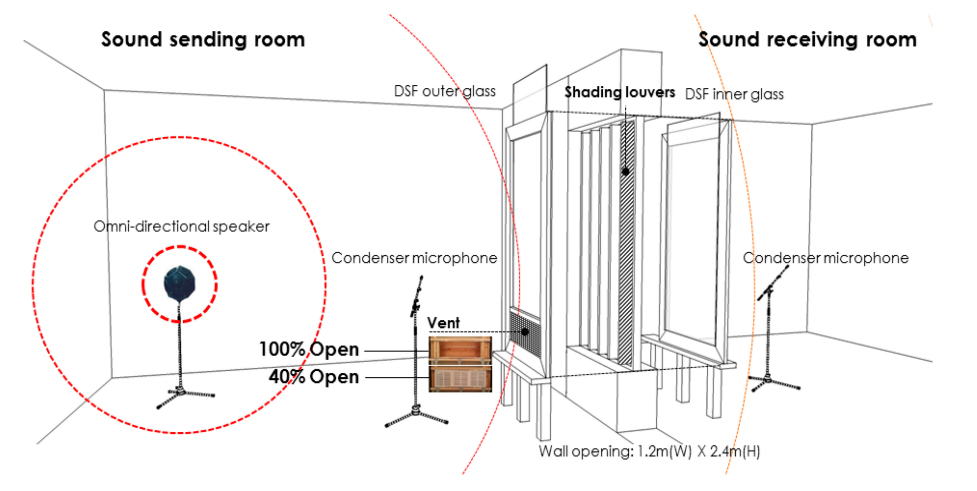 Sound sending room

Sound receiving room

DSF outer glass

Shading louvers

DSF inner glass

Omni-directional speaker

Condenser microphone

Condenser microphone

Vent

100% Open

40% Open

Wall opening: 1.2m(W) X 2.4m(H)